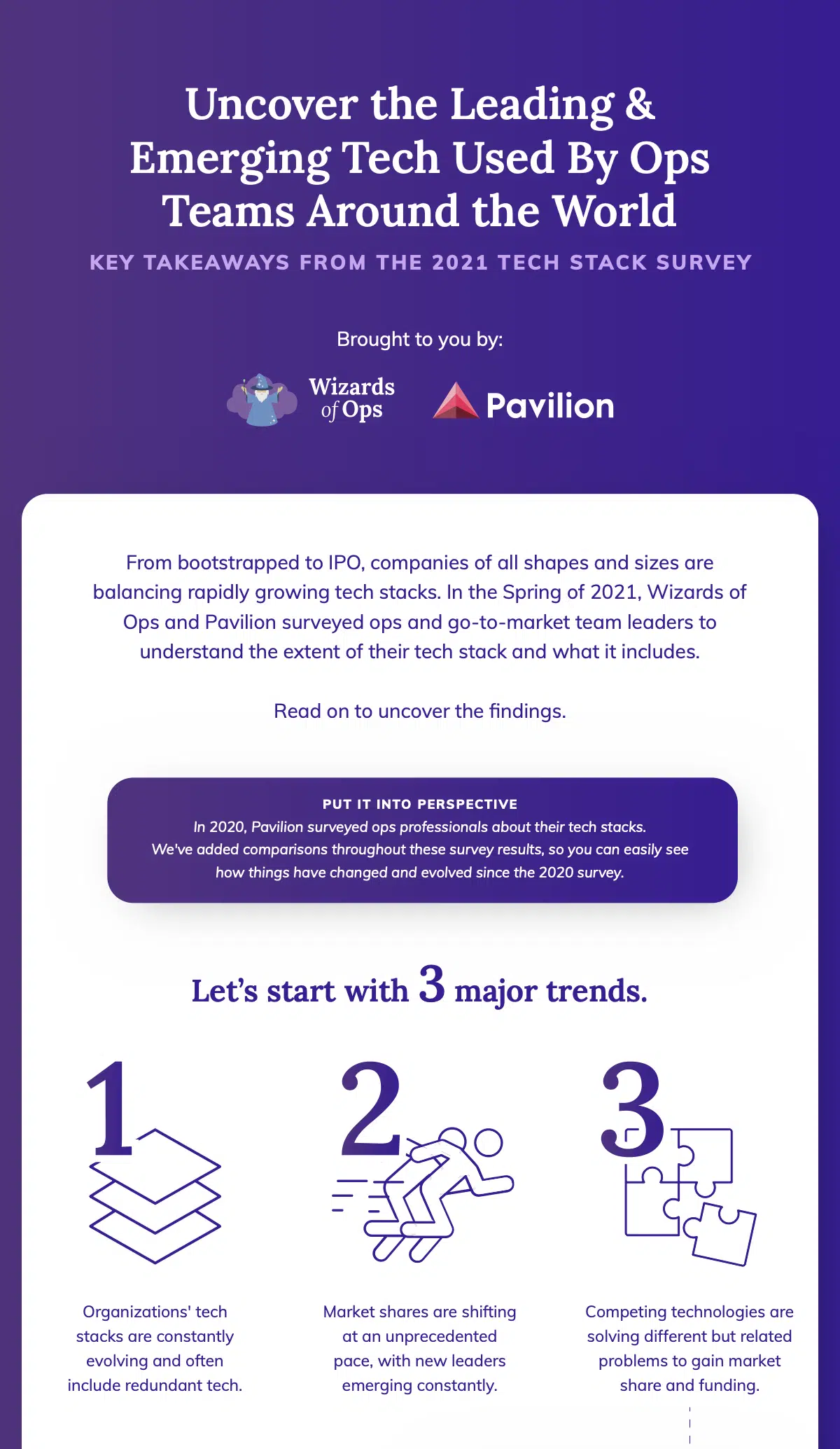 Uncover the Leading & Emerging Tech Used By Ops Teams Around the World

KEY TAKEAWAYS FROM THE 2021 TECH STACK SURVEY

Brought to you by:

Wizards of Ops

Pavilion

From bootstrapped to IPO, companies of all shapes and sizes are balancing rapidly growing tech stacks. In the Spring of 2021, Wizards of Ops and Pavilion surveyed ops and go-to-market team leaders to understand the extent of their tech stack and what it includes.

Read on to uncover the findings.

PUT IT INTO PERSPECTIVE
In 2020, Pavilion surveyed ops professionals about their tech stacks. We've added comparisons throughout these survey results, so you can easily see how things have changed and evolved since the 2020 survey.

Let's start with 3 major trends.

1

Organizations' tech stacks are constantly evolving and often include redundant tech.

2

Market shares are shifting at an unprecedented pace, with new leaders emerging constantly.

3

Competing technologies are solving different but related problems to gain market share and funding.